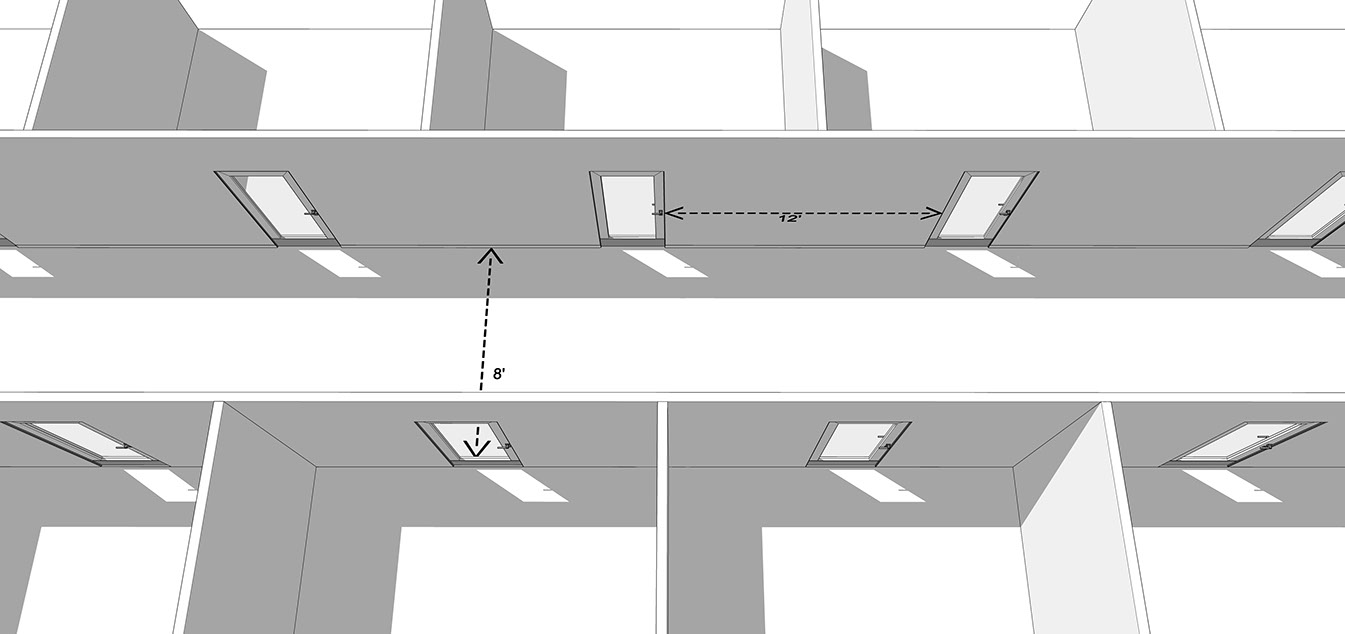 12'
8'